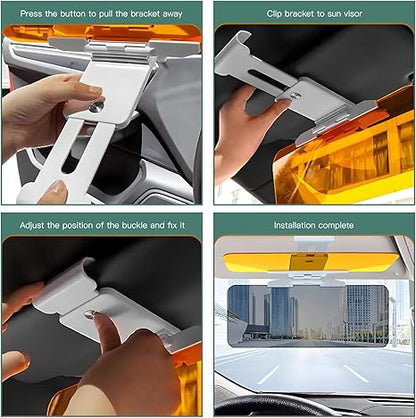 Press the button to pull the bracket away

Clip bracket to sun visor

Adjust the position of the buckle and fix it

Installation complete